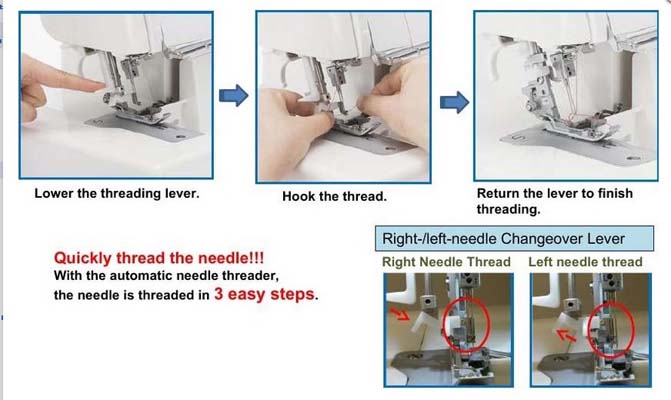 Lower the threading lever.

Hook the thread.

Return the lever to finish threading.

Quickly thread the needle!!!
With the automatic needle threader, the needle is threaded in 3 easy steps.

Right-/left-needle Changeover Lever

Right Needle Thread

Left needle thread