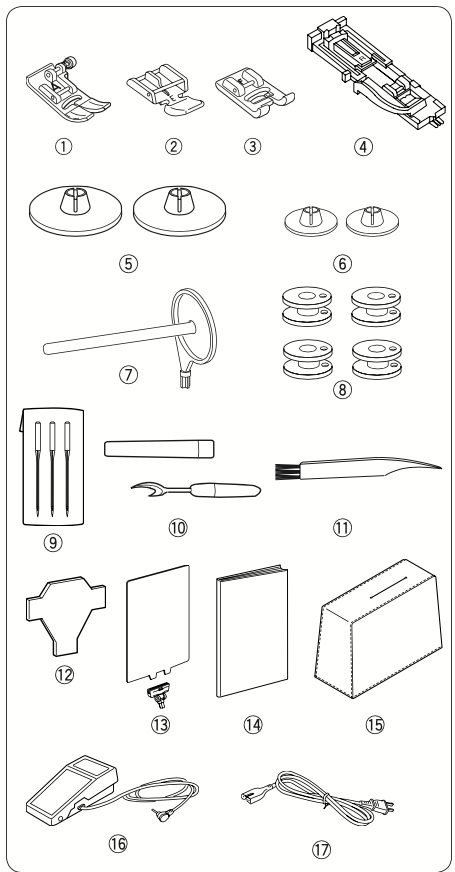 ①
②
③
④
⑤
⑥
⑦
⑧
⑨
⑩
⑪
⑫
⑬
⑭
⑮
⑯
⑰