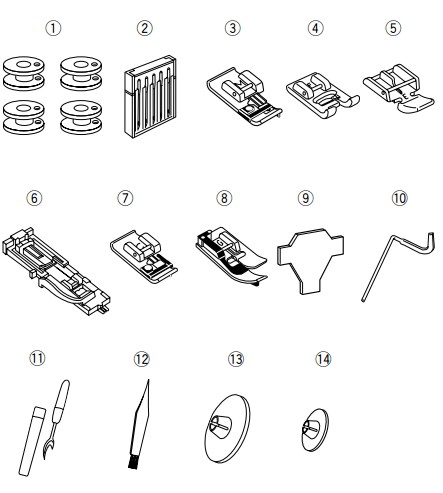 ①
②
③
④
⑤
⑥
⑦
⑧
⑨
⑩
⑪
⑫
⑬
⑭