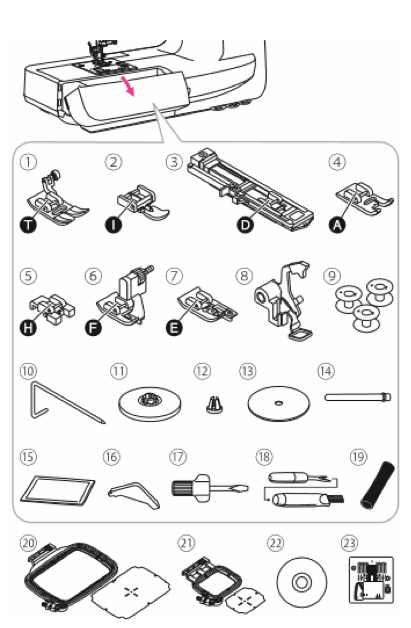 ①
T
②
I
③
D
④
A
⑤
H
⑥
F
⑦
E
⑧
⑨
⑩
⑪
⑫
⑬
⑭
⑮
⑯
⑰
⑱
⑲
⑳
㉑
㉒
㉓