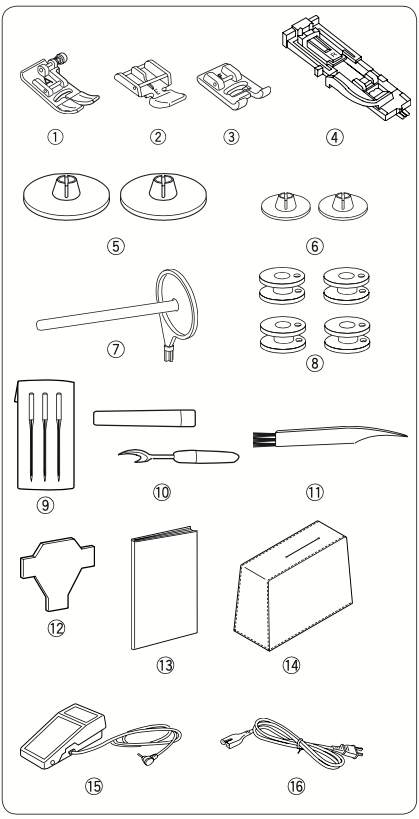 ①
②
③
④
⑤
⑥
⑦
⑧
⑨
⑩
⑪
⑫
⑬
⑭
⑮
⑯