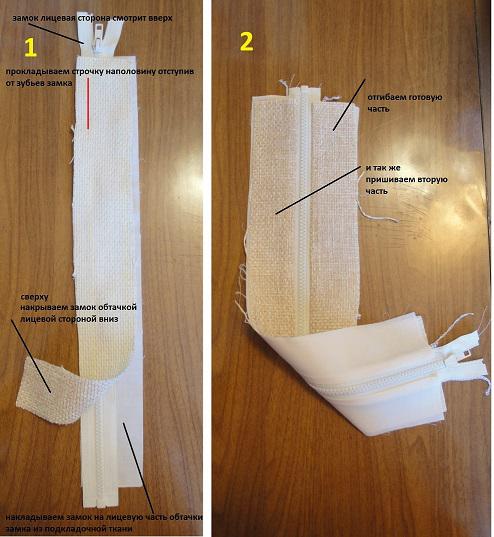 замок лицевая сторона смотрит вверх

1

прокладываем строчку наполовину отступив от зубьев замка

сверху накрываем замок обтачкой лицевой стороной вниз

накладываем замок на лицевую часть обтачки замка из подкладочной ткани

2

отгибаем готовую часть

и так же пришиваем вторую часть