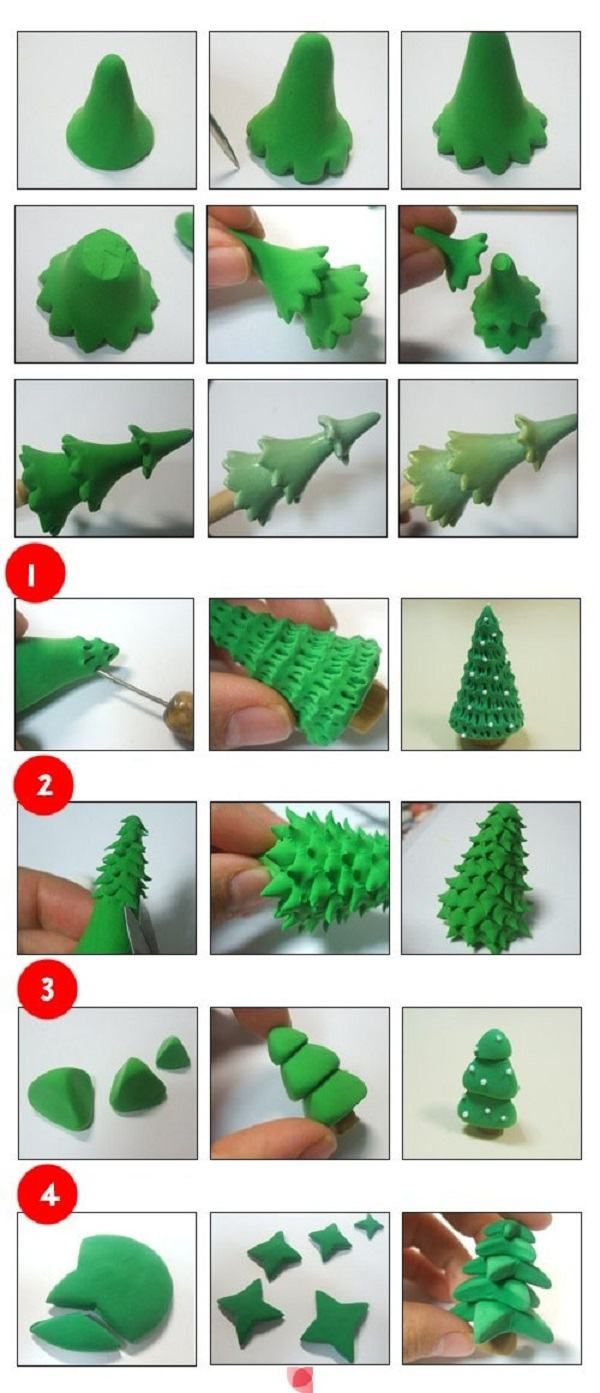 1

2

3

4