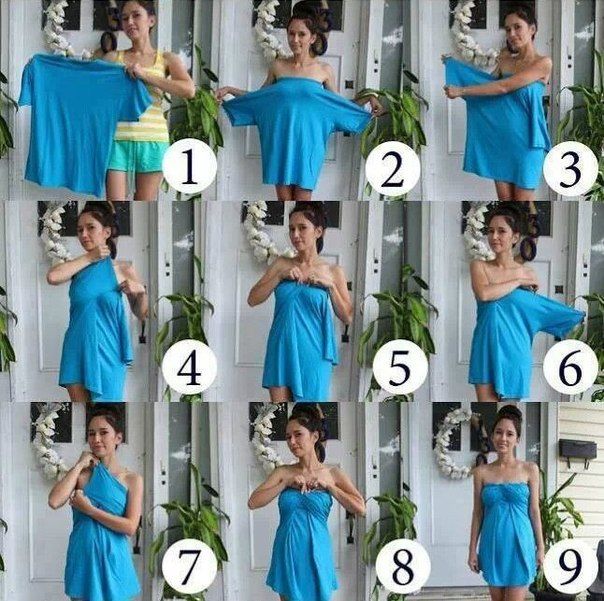 1
2
3
4
5
6
7
8
9