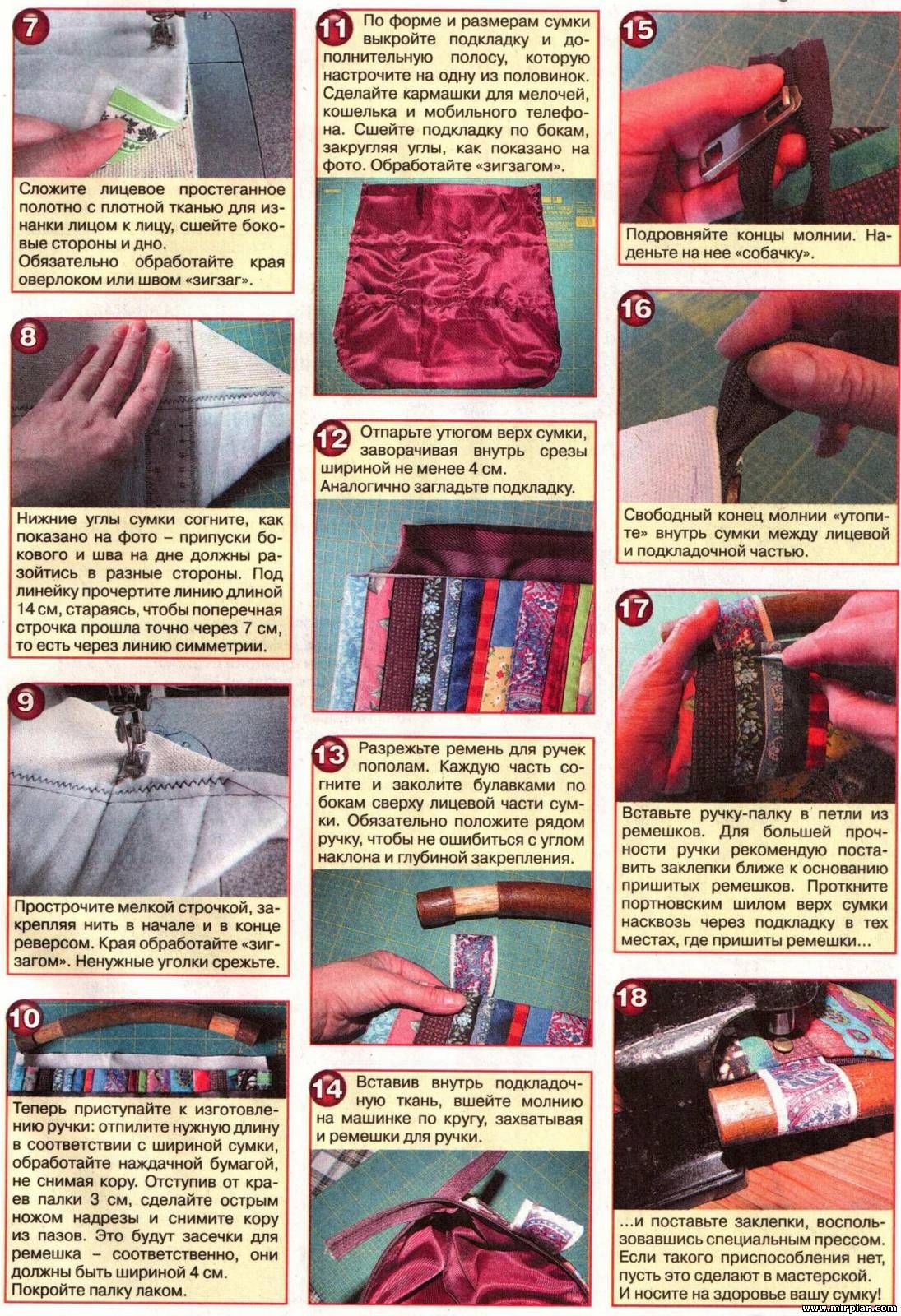 7

Сложите лицевое простеганное полотно с плотной тканью для изнанки лицом к лицу, сшейте боковые стороны и дно.
Обязательно обработайте края оверлоком или швом «зигзаг».

8

Нижние углы сумки согните, как показано на фото – припуски бокового и шва на дне должны разойтись в разные стороны. Под линейку прочертите линию длиной 14 см, стараясь, чтобы поперечная строчка прошла точно через 7 см, то есть через линию симметрии.

9

Прострочите мелкой строчкой, закрепляя нить в начале и в конце реверсом. Края обработайте «зигзагом». Ненужные уголки срежьте.

10

Теперь приступайте к изготовлению ручки: отпилите нужную длину в соответствии с шириной сумки, обработайте наждачной бумагой, не снимая кору. Отступив от краев палки 3 см, сделайте острым ножом надрезы и снимите кору из пазов. Это будут засечки для ремешка – соответственно, они должны быть шириной 4 см. Покройте палку лаком.

11 По форме и размерам сумки выкройте подкладку и дополнительную полосу, которую настрочите на одну из половинок. Сделайте кармашки для мелочей, кошелька и мобильного телефона. Сшейте подкладку по бокам, закругляя углы, как показано на фото. Обработайте «зигзагом».

12 Отпарьте утюгом верх сумки, заворачивая внутрь срезы шириной не менее 4 см.
Аналогично загладьте подкладку.

13 Разрежьте ремень для ручек пополам. Каждую часть согните и заколите булавками по бокам сверху лицевой части сумки. Обязательно положите рядом ручку, чтобы не ошибиться с углом наклона и глубиной закрепления.

14 Вставив внутрь подкладочную ткань, вшейте молнию на машинке по кругу, захватывая и ремешки для ручки.

15

Подровняйте концы молнии. Наденьте на нее «собачку».

16

Свободный конец молнии «утопите» внутрь сумки между лицевой и подкладочной частью.

17

Вставьте ручку-палку в петли из ремешков. Для большей прочности ручки рекомендую поставить заклепки ближе к основанию пришитых ремешков. Проткните портновским шилом верх сумки насквозь через подкладку в тех местах, где пришиты ремешки...

18

...и поставьте заклепки, воспользовавшись специальным прессом. Если такого приспособления нет, пусть это сделают в мастерской. И носите на здоровье вашу сумку!

www.mirpiar.com